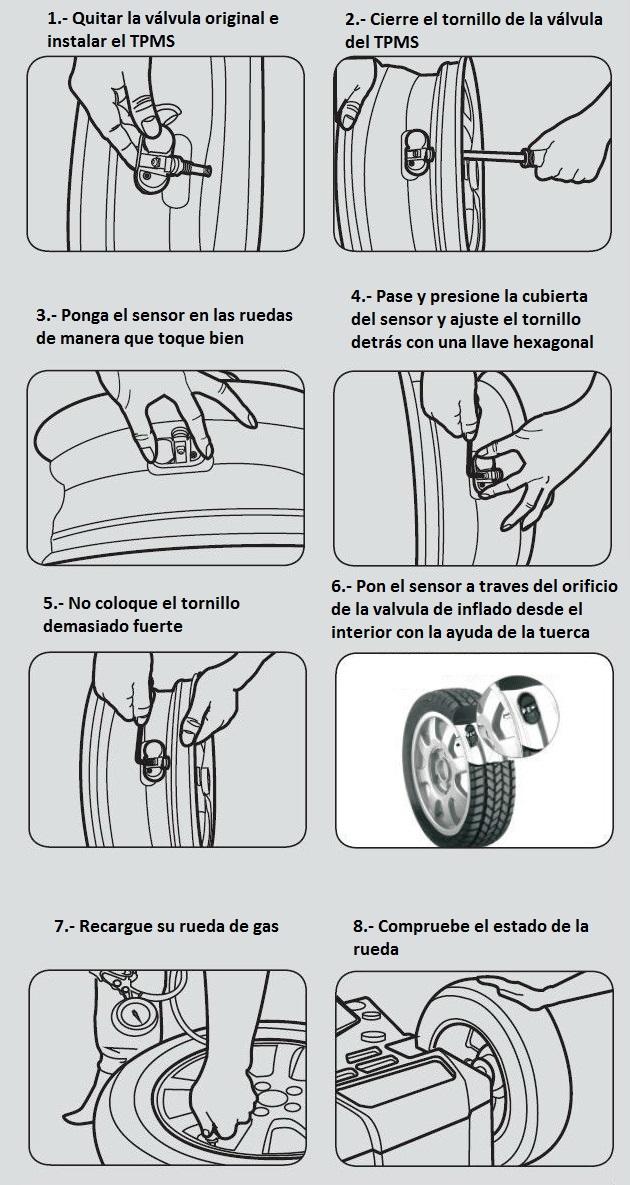 1.- Quitar la válvula original e instalar el TPMS

2.- Cierre el tornillo de la válvula del TPMS

3.- Ponga el sensor en las ruedas de manera que toque bien

4.- Pase y presione la cubierta del sensor y ajuste el tornillo detrás con una llave hexagonal

5.- No coloque el tornillo demasiado fuerte

6.- Pon el sensor a traves del orificio de la valvula de inflado desde el interior con la ayuda de la tuerca

7.- Recargue su rueda de gas

8.- Compruebe el estado de la rueda